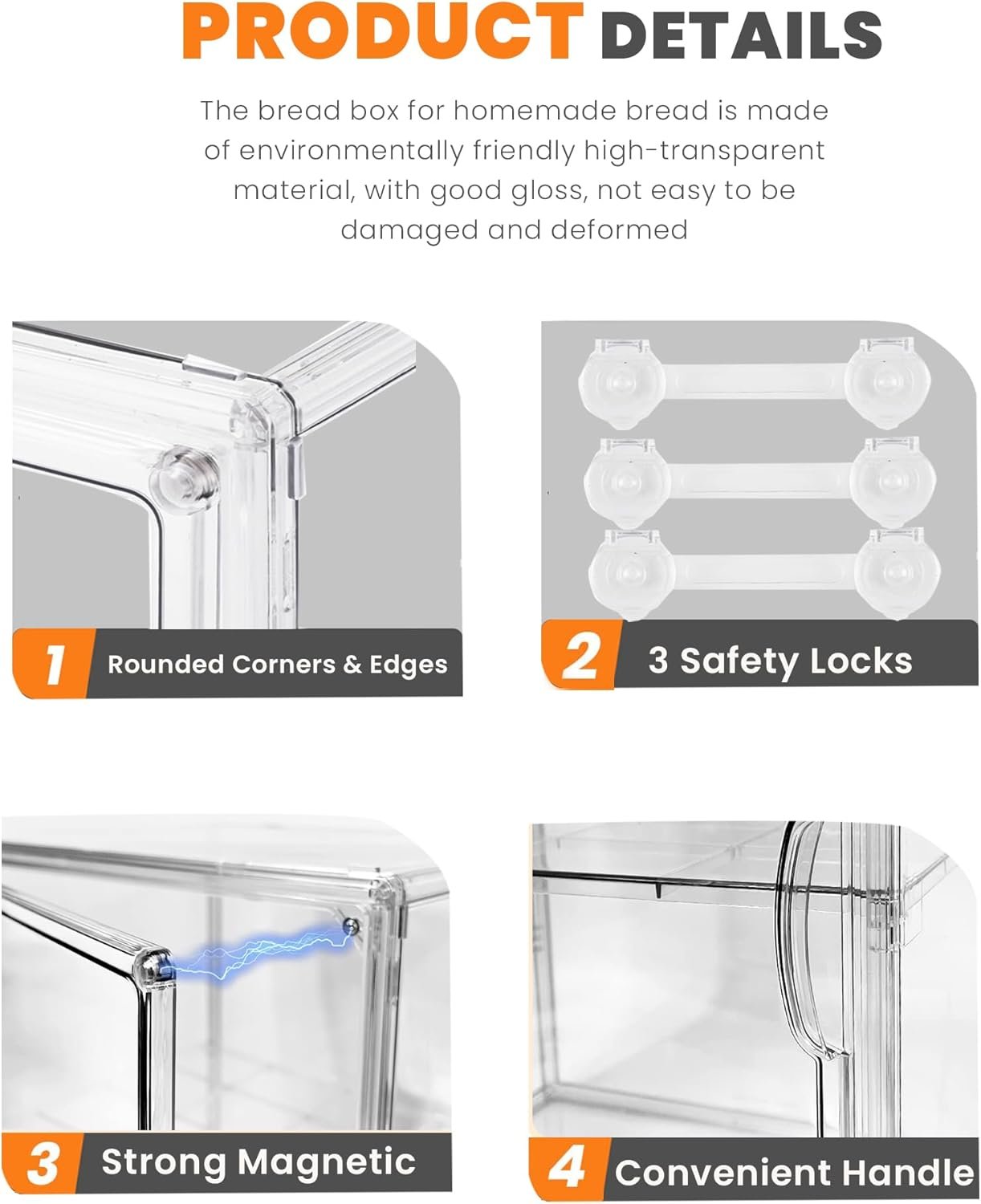 PRODUCT DETAILS

The bread box for homemade bread is made of environmentally friendly high-transparent material, with good gloss, not easy to be damaged and deformed

1 Rounded Corners & Edges

2 3 Safety Locks

3 Strong Magnetic

4 Convenient Handle